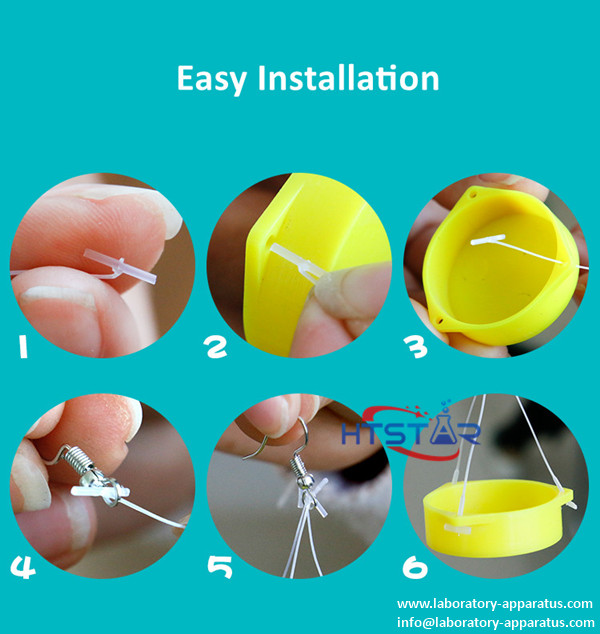 Easy Installation

1

2

3

4

5

HTSTAR

6

www.laboratory-apparatus.com
info@laboratory-apparatus.com